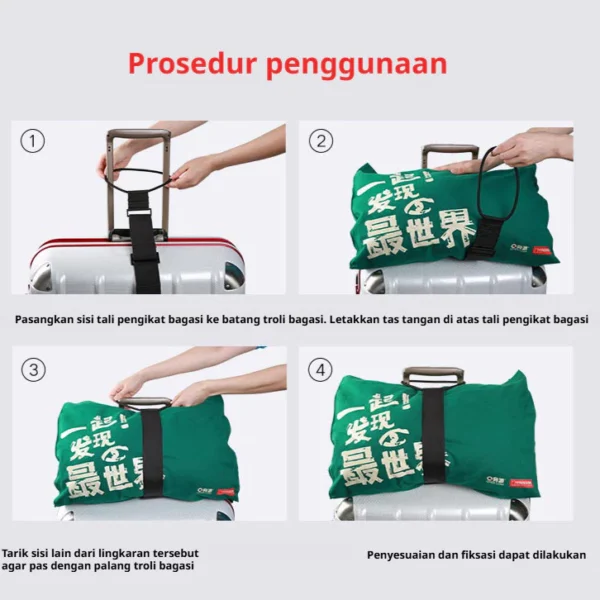 Prosedur penggunaan

①

②

一起!
发现
最世界

Pasangkan sisi tali pengikat bagasi ke batang troli bagasi. Letakkan tas tangan di atas tali pengikat bagasi

③

一起!
发现
最世界

④

一起!
发现
最世界

Tarik sisi lain dari lingkaran tersebut agar pas dengan palang troli bagasi

Penyesuaian dan fiksasi dapat dilakukan